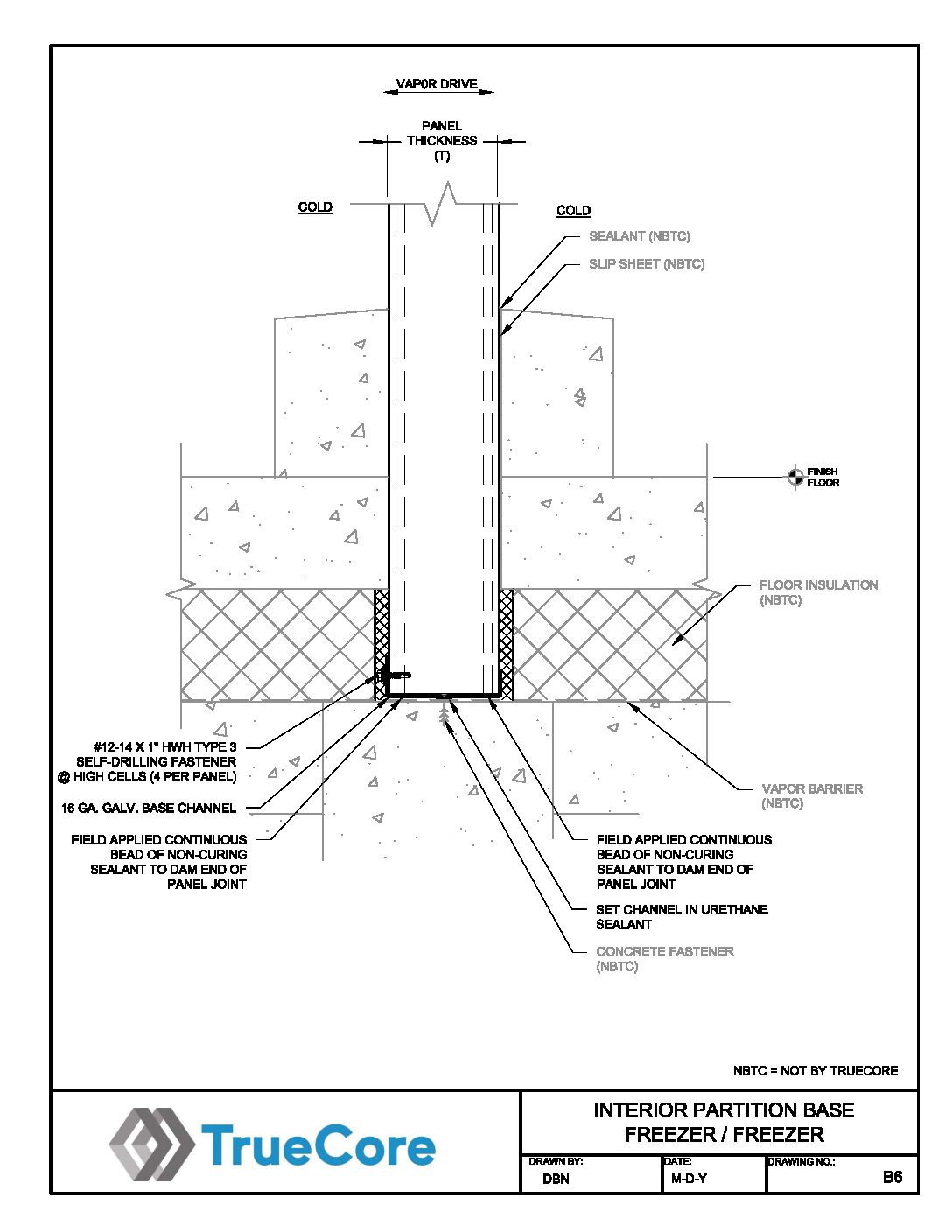 VAP0R DRIVE

PANEL THICKNESS (T)

COLD

COLD

SEALANT (NBTC)

SLIP SHEET (NBTC)

FINISH FLOOR

FLOOR INSULATION (NBTC)

#12-14 X 1" HWH TYPE 3 SELF-DRILLING FASTENER @ HIGH CELLS (4 PER PANEL)

16 GA. GALV. BASE CHANNEL

FIELD APPLIED CONTINUOUS BEAD OF NON-CURING SEALANT TO DAM END OF PANEL JOINT

VAPOR BARRIER (NBTC)

FIELD APPLIED CONTINUOUS BEAD OF NON-CURING SEALANT TO DAM END OF PANEL JOINT

SET CHANNEL IN URETHANE SEALANT

CONCRETE FASTENER (NBTC)

NBTC = NOT BY TRUECORE

TrueCore

INTERIOR PARTITION BASE
FREEZER / FREEZER

DRAWN BY:
DBN

DATE:
M-D-Y

DRAWING NO.:
B6