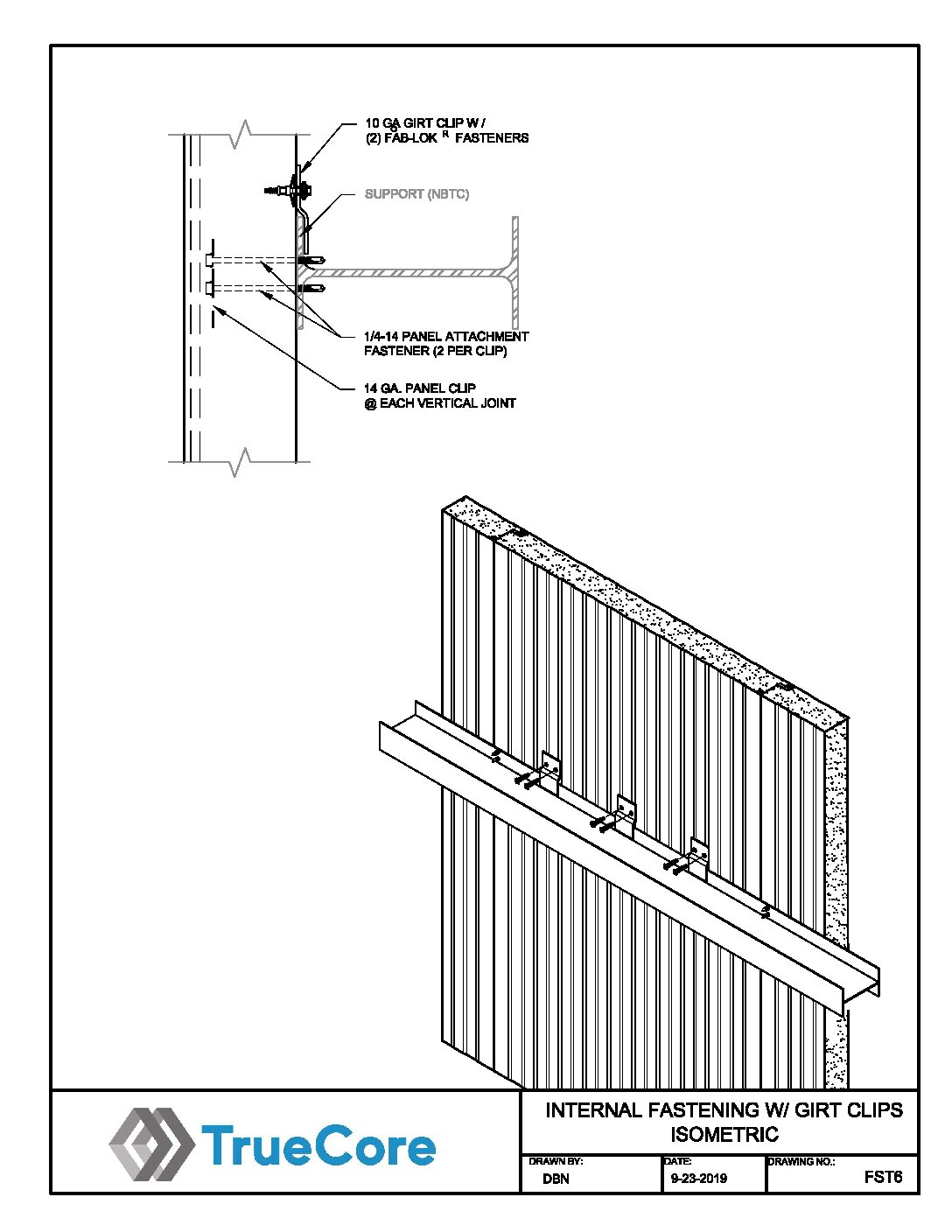 10 GA GIRT CLIP W /
(2) FAB-LOK R FASTENERS

SUPPORT (NBTC)

1/4-14 PANEL ATTACHMENT
FASTENER (2 PER CLIP)

14 GA. PANEL CLIP
@ EACH VERTICAL JOINT

TrueCore

INTERNAL FASTENING W/ GIRT CLIPS
ISOMETRIC

DRAWN BY:
DBN

DATE:
9-23-2019

DRAWING NO.:
FST6